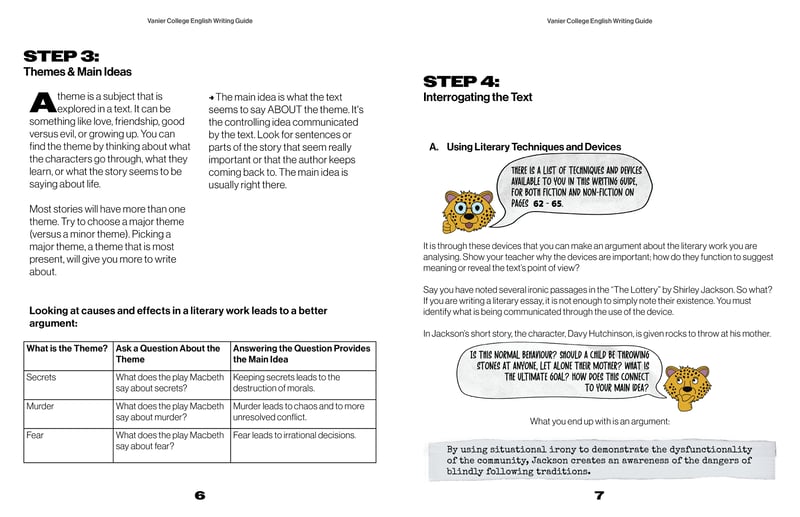 Vanier College English Writing Guide

STEP 3:
Themes & Main Ideas

A theme is a subject that is explored in a text. It can be something like love, friendship, good versus evil, or growing up. You can find the theme by thinking about what the characters go through, what they learn, or what the story seems to be saying about life.

Most stories will have more than one theme. Try to choose a major theme (versus a minor theme). Picking a major theme, a theme that is most present, will give you more to write about.

→ The main idea is what the text seems to say ABOUT the theme. It's the controlling idea communicated by the text. Look for sentences or parts of the story that seem really important or that the author keeps coming back to. The main idea is usually right there.

Looking at causes and effects in a literary work leads to a better argument:

| What is the Theme? | Ask a Question About the Theme | Answering the Question Provides the Main Idea |
|---|---|---|
| Secrets | What does the play Macbeth say about secrets? | Keeping secrets leads to the destruction of morals. |
| Murder | What does the play Macbeth say about murder? | Murder leads to chaos and to more unresolved conflict. |
| Fear | What does the play Macbeth say about fear? | Fear leads to irrational decisions. |

6

Vanier College English Writing Guide

STEP 4:
Interrogating the Text

A. Using Literary Techniques and Devices

THERE IS A LIST OF TECHNIQUES AND DEVICES AVAILABLE TO YOU IN THIS WRITING GUIDE, FOR BOTH FICTION AND NON-FICTION ON PAGES 62 - 65.

It is through these devices that you can make an argument about the literary work you are analysing. Show your teacher why the devices are important; how do they function to suggest meaning or reveal the text's point of view?

Say you have noted several ironic passages in the "The Lottery" by Shirley Jackson. So what? If you are writing a literary essay, it is not enough to simply note their existence. You must identify what is being communicated through the use of the device.

In Jackson's short story, the character, Davy Hutchinson, is given rocks to throw at his mother.

IS THIS NORMAL BEHAVIOUR? SHOULD A CHILD BE THROWING STONES AT ANYONE, LET ALONE THEIR MOTHER? WHAT IS THE ULTIMATE GOAL? HOW DOES THIS CONNECT TO YOUR MAIN IDEA?

What you end up with is an argument:

By using situational irony to demonstrate the dysfunctionality of the community, Jackson creates an awareness of the dangers of blindly following traditions.

7